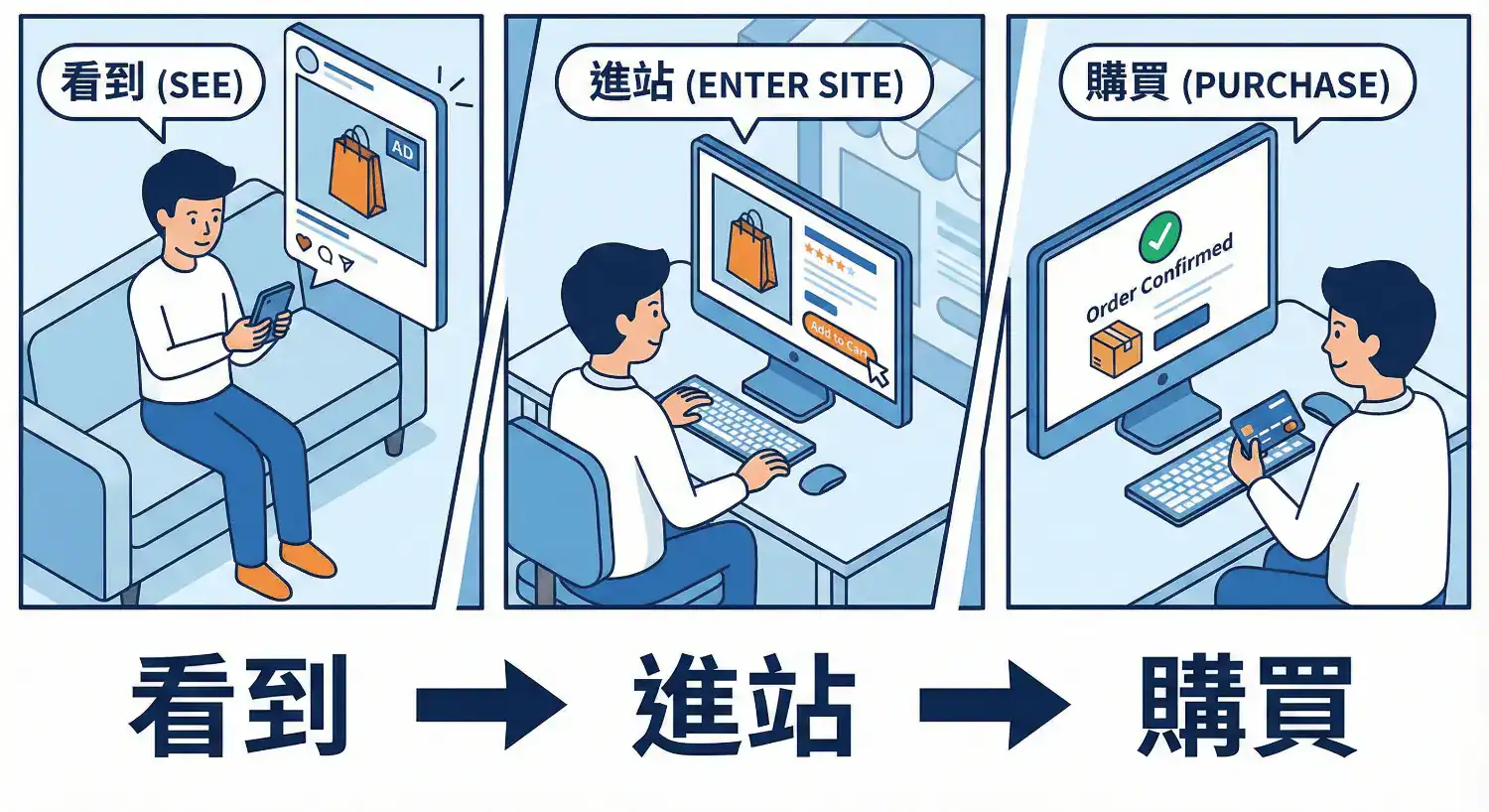 看到 (SEE)

AD

進站 (ENTER SITE)

Add to Cart

購買 (PURCHASE)

Order Confirmed

看到 → 進站 → 購買